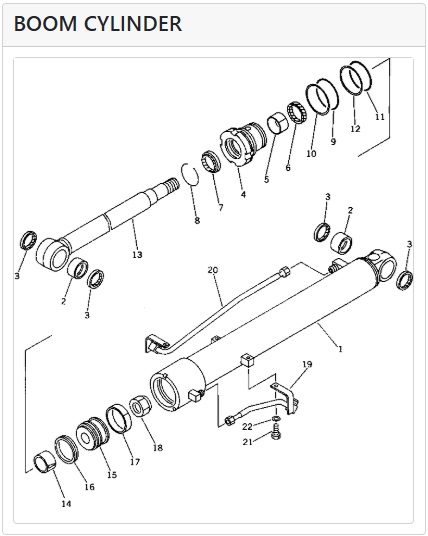 BOOM CYLINDER

11
12
9
10
6
5
4
7
8
3
2
3
13
3
2
3
20
1
19
22
21
18
17
15
16
14