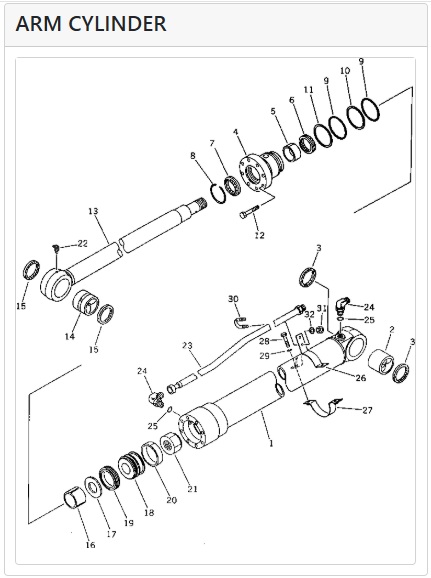 ARM CYLINDER

9
10
9
11
6
5
4
7
8
12
13
22
15
14
15
3
30
32
31
24
25
2
3
28
29
23
26
24
27
25
1
21
20
18
19
17
16